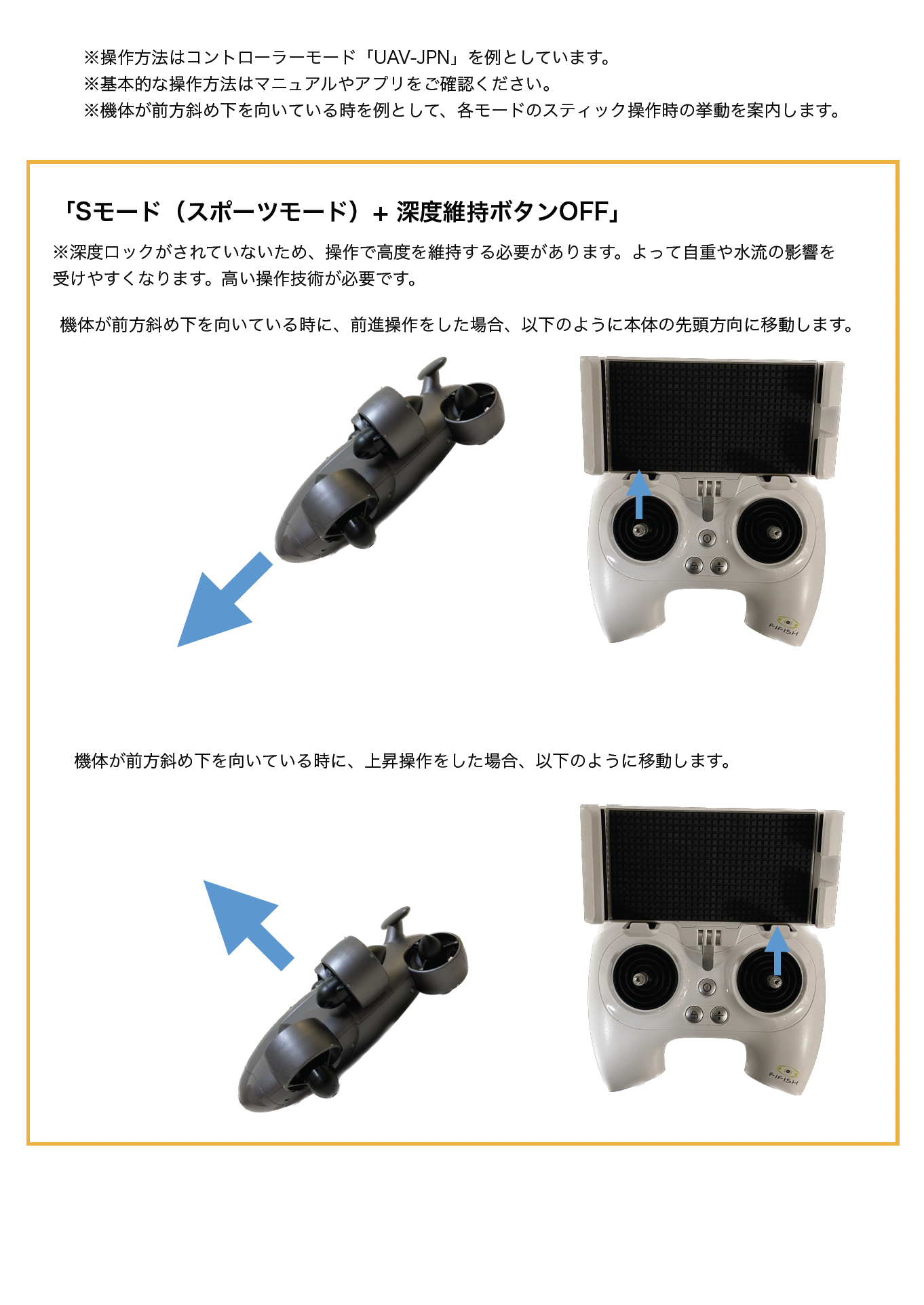 ※操作方法はコントローラーモード「UAV-JPN」を例としています。
※基本的な操作方法はマニュアルやアプリをご確認ください。
※機体が前方斜め下を向いている時を例として、各モードのスティック操作時の挙動を案内します。

「Sモード（スポーツモード）+ 深度維持ボタンOFF」

※深度ロックがされていないため、操作で高度を維持する必要があります。よって自重や水流の影響を受けやすくなります。高い操作技術が必要です。

機体が前方斜め下を向いている時に、前進操作をした場合、以下のように本体の先頭方向に移動します。

FIFISH

機体が前方斜め下を向いている時に、上昇操作をした場合、以下のように移動します。

FIFISH