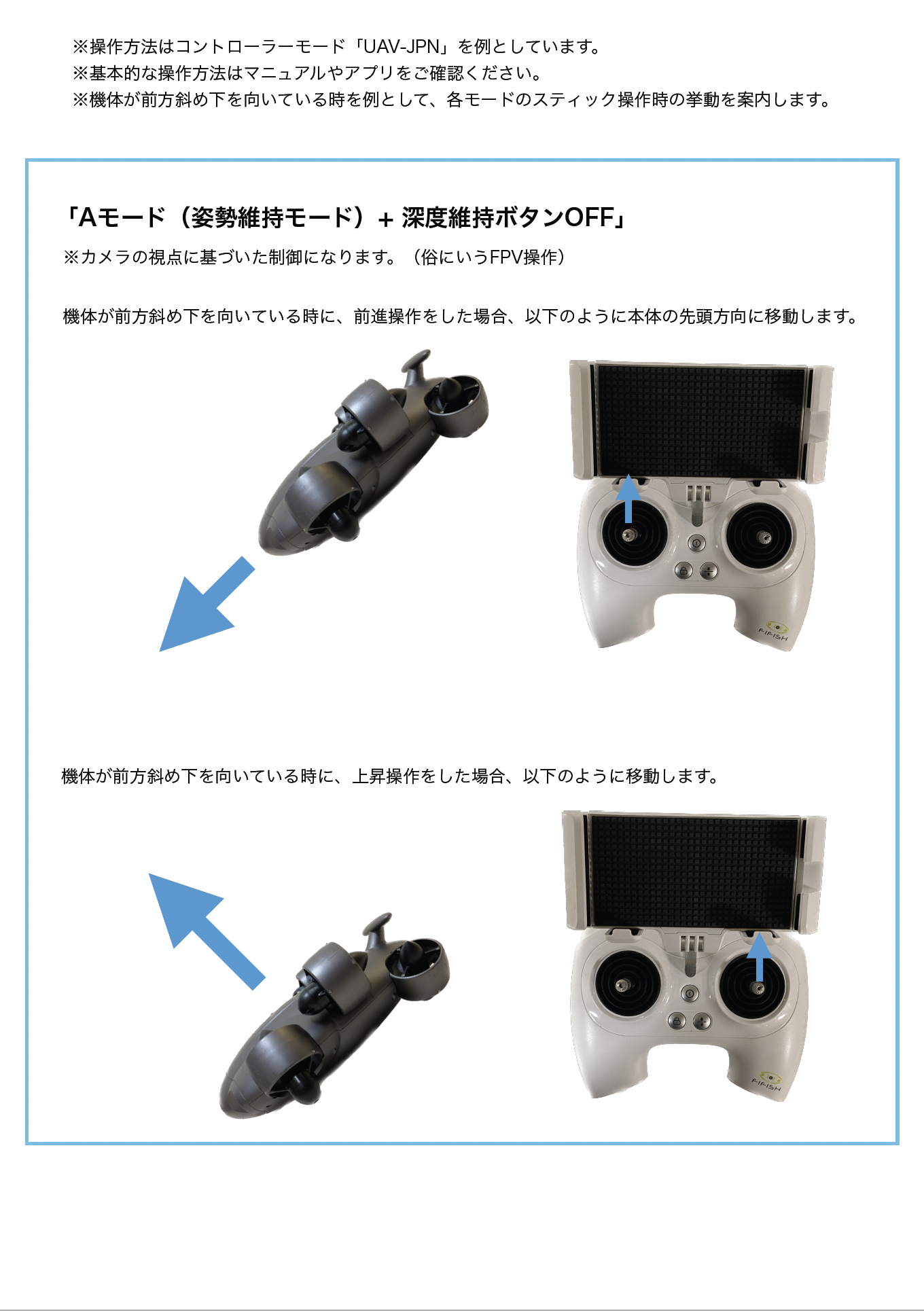 ※操作方法はコントローラーモード「UAV-JPN」を例としています。
※基本的な操作方法はマニュアルやアプリをご確認ください。
※機体が前方斜め下を向いている時を例として、各モードのスティック操作時の挙動を案内します。

「Aモード（姿勢維持モード）+ 深度維持ボタンOFF」

※カメラの視点に基づいた制御になります。（俗にいうFPV操作）

機体が前方斜め下を向いている時に、前進操作をした場合、以下のように本体の先頭方向に移動します。

FIFISH

機体が前方斜め下を向いている時に、上昇操作をした場合、以下のように移動します。

FIFISH