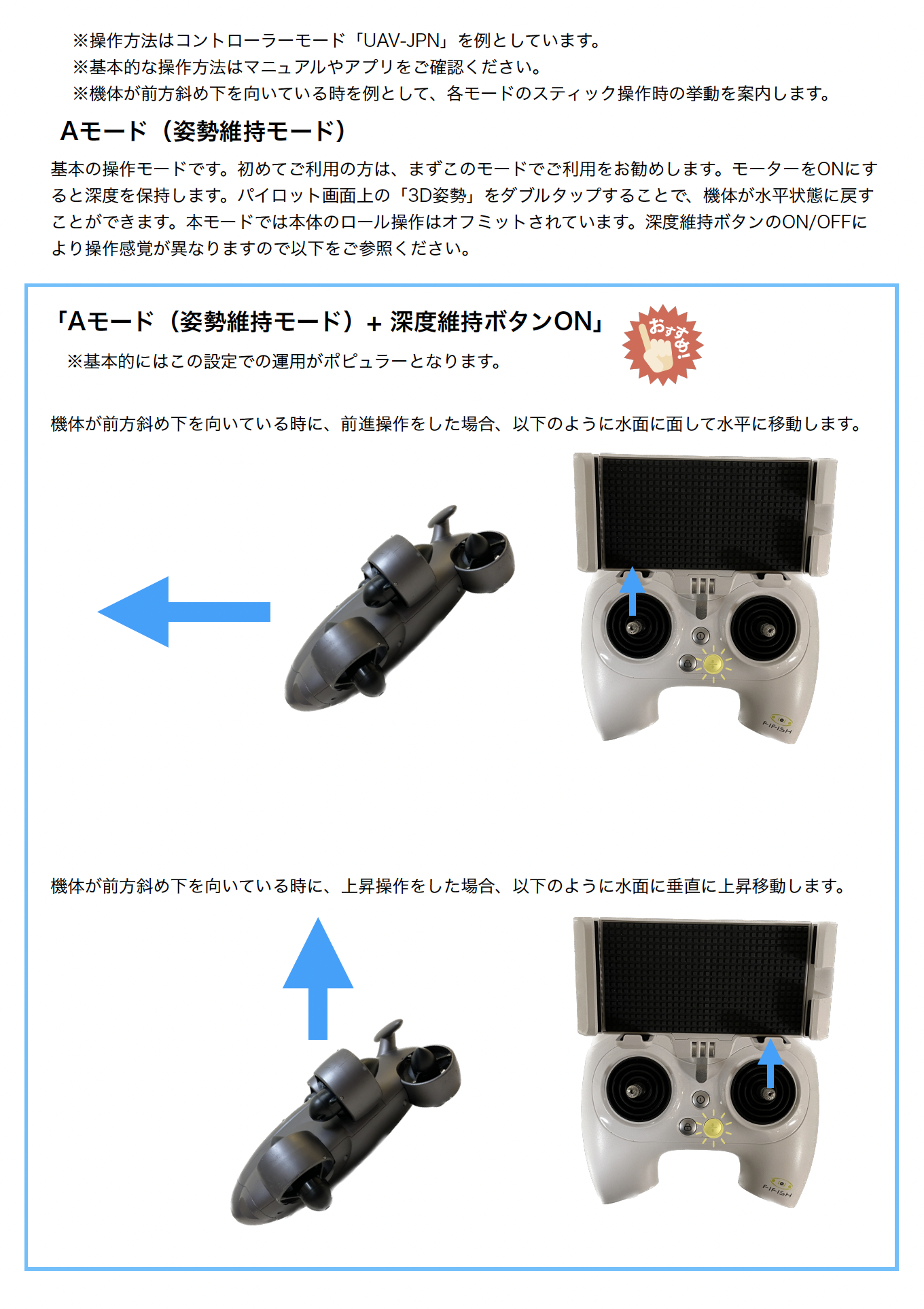 ※操作方法はコントローラーモード「UAV-JPN」を例としています。
※基本的な操作方法はマニュアルやアプリをご確認ください。
※機体が前方斜め下を向いている時を例として、各モードのスティック操作時の挙動を案内します。

Aモード（姿勢維持モード）

基本の操作モードです。初めてご利用の方は、まずこのモードでご利用をお勧めします。モーターをONにすると深度を保持します。パイロット画面上の「3D姿勢」をダブルタップすることで、機体が水平状態に戻すことができます。本モードでは本体のロール操作はオフミットされています。深度維持ボタンのON/OFFにより操作感覚が異なりますので以下をご参照ください。

「Aモード（姿勢維持モード）＋ 深度維持ボタンON」

おすすめ!

※基本的にはこの設定での運用がポピュラーとなります。

機体が前方斜め下を向いている時に、前進操作をした場合、以下のように水面に面して水平に移動します。

FIFISH

機体が前方斜め下を向いている時に、上昇操作をした場合、以下のように水面に垂直に上昇移動します。

FIFISH