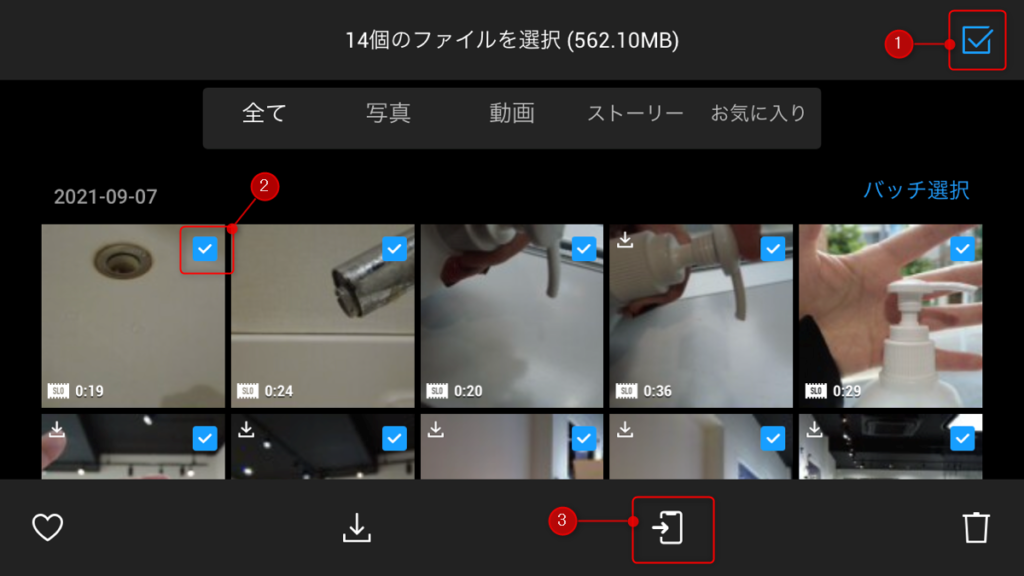 14個のファイルを選択 (562.10MB)

1

全て 写真 動画 ストーリー お気に入り

2021-09-07

2

バッチ選択

SLO 0:19
SLO 0:24
SLO 0:20
SLO 0:36
SLO 0:29

3