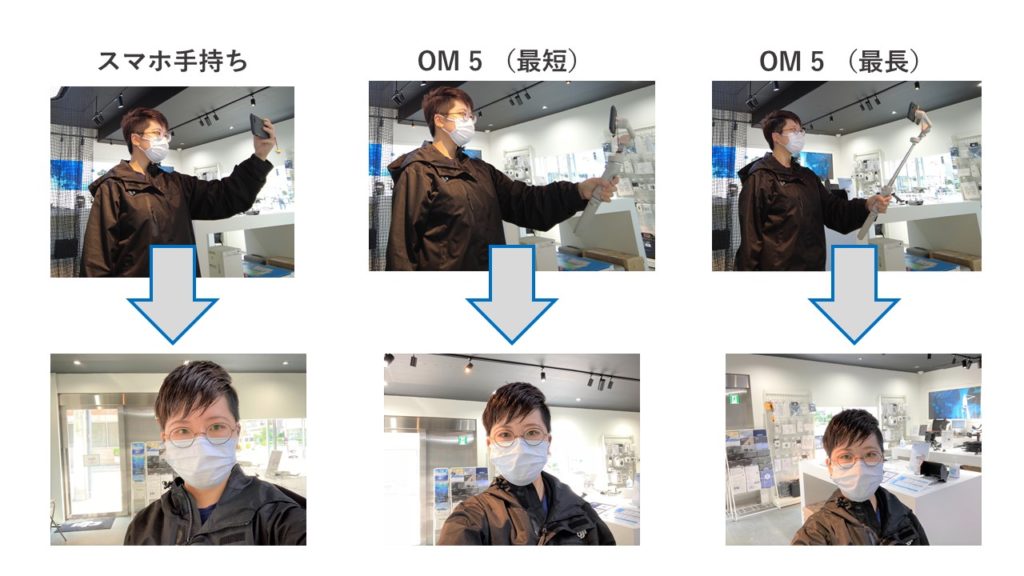 スマホ手持ち

OM 5 （最短）

OM 5 （最長）